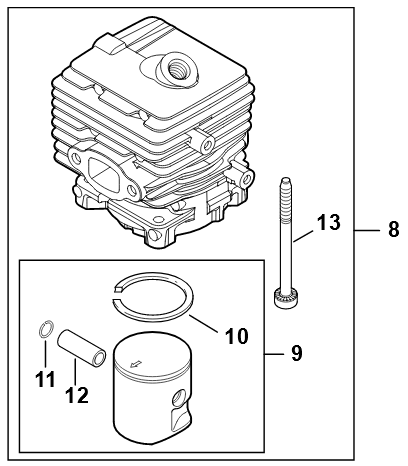 13
8
10
9
11
12